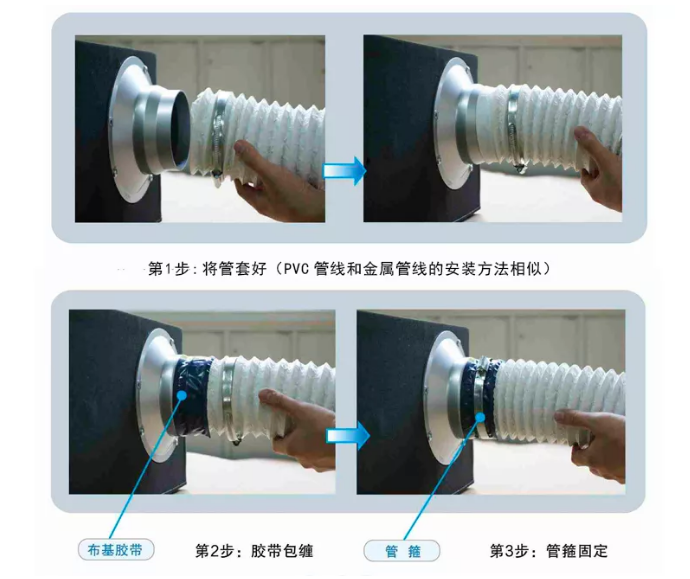 第1步：将管套好（PVC 管线和金属管线的安装方法相似）

布基胶带

第2步：胶带包缠

管 箍

第3步：管箍固定